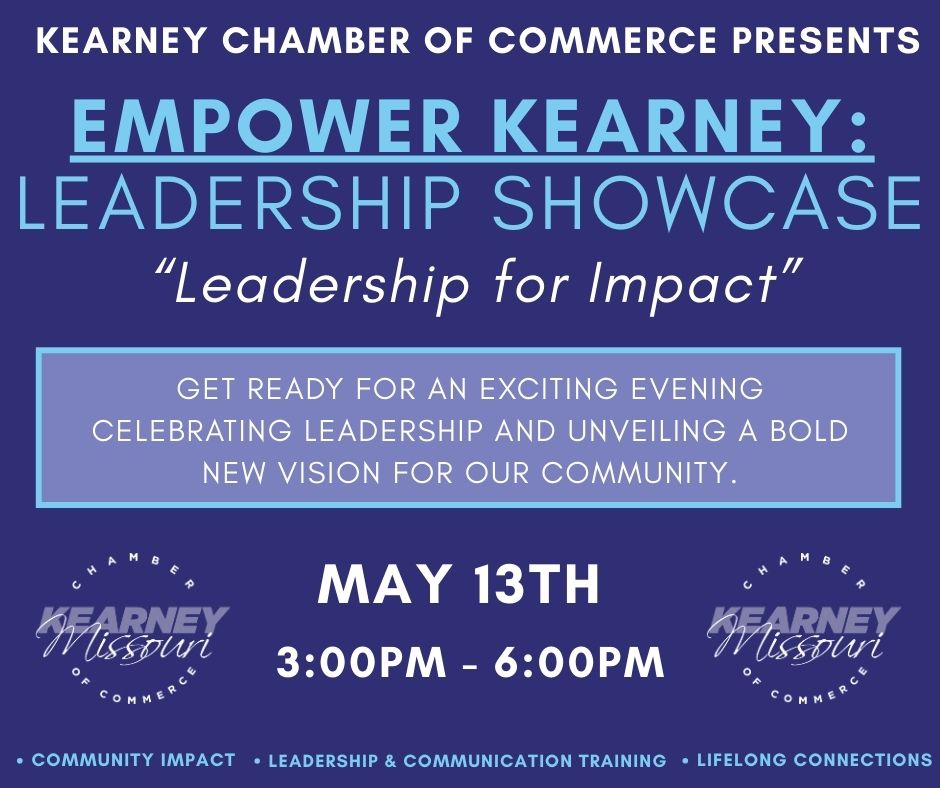 KEARNEY CHAMBER OF COMMERCE PRESENTS

EMPOWER KEARNEY:
LEADERSHIP SHOWCASE

"Leadership for Impact"

GET READY FOR AN EXCITING EVENING CELEBRATING LEADERSHIP AND UNVEILING A BOLD NEW VISION FOR OUR COMMUNITY.

CHAMBER
KEARNEY
Missouri
OF COMMERCE

MAY 13TH

3:00PM - 6:00PM

CHAMBER
KEARNEY
Missouri
OF COMMERCE

• COMMUNITY IMPACT • LEADERSHIP & COMMUNICATION TRAINING • LIFELONG CONNECTIONS